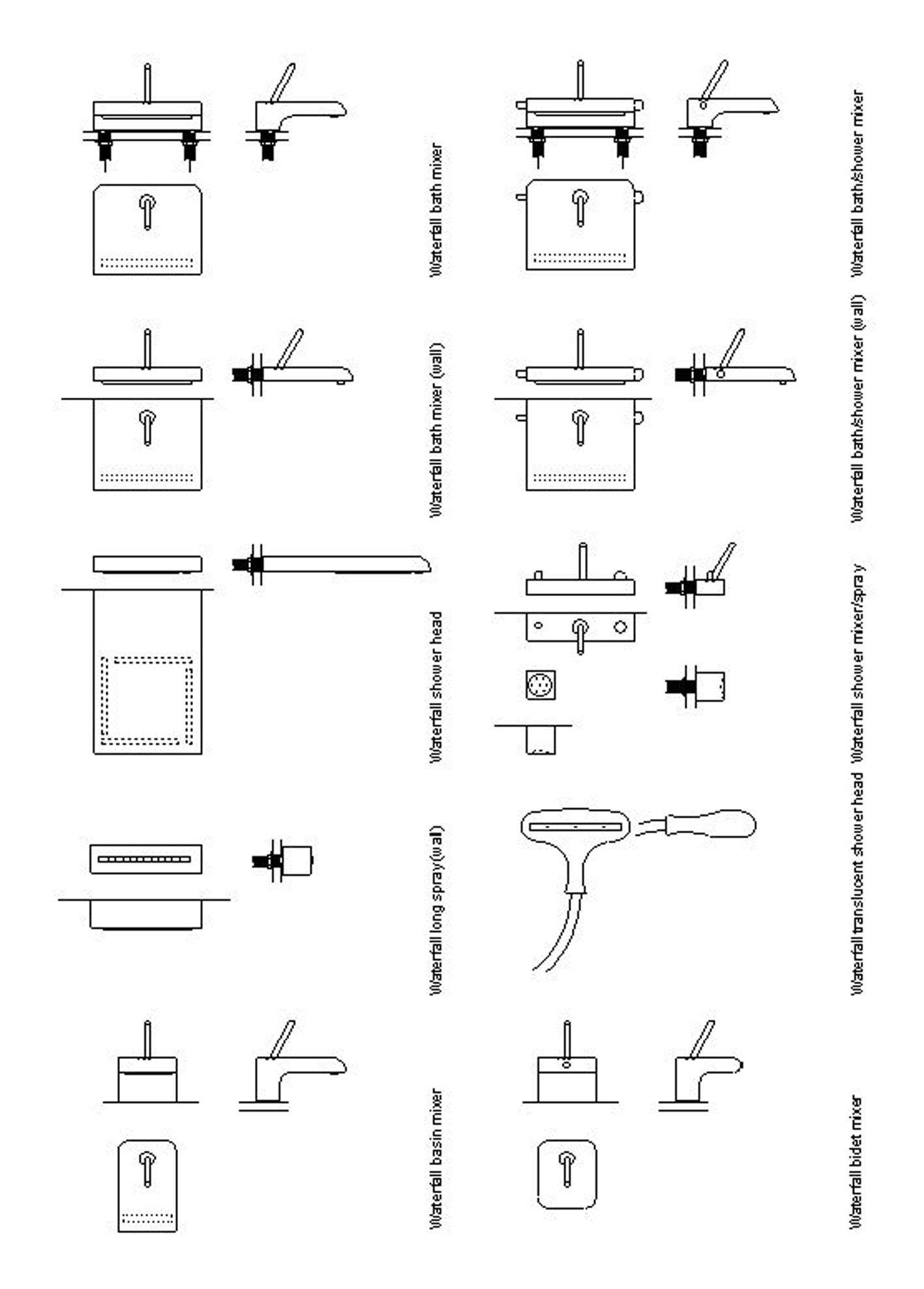 Waterfall bath mixer

Waterfall bath mixer (wall)

Waterfall shower head

Waterfall long spray(wall)

Waterfall basin mixer

Waterfall bath/shower mixer

Waterfall bath/shower mixer (wall)

Waterfall shower mixer/spray

Waterfall translucent shower head

Waterfall bidet mixer