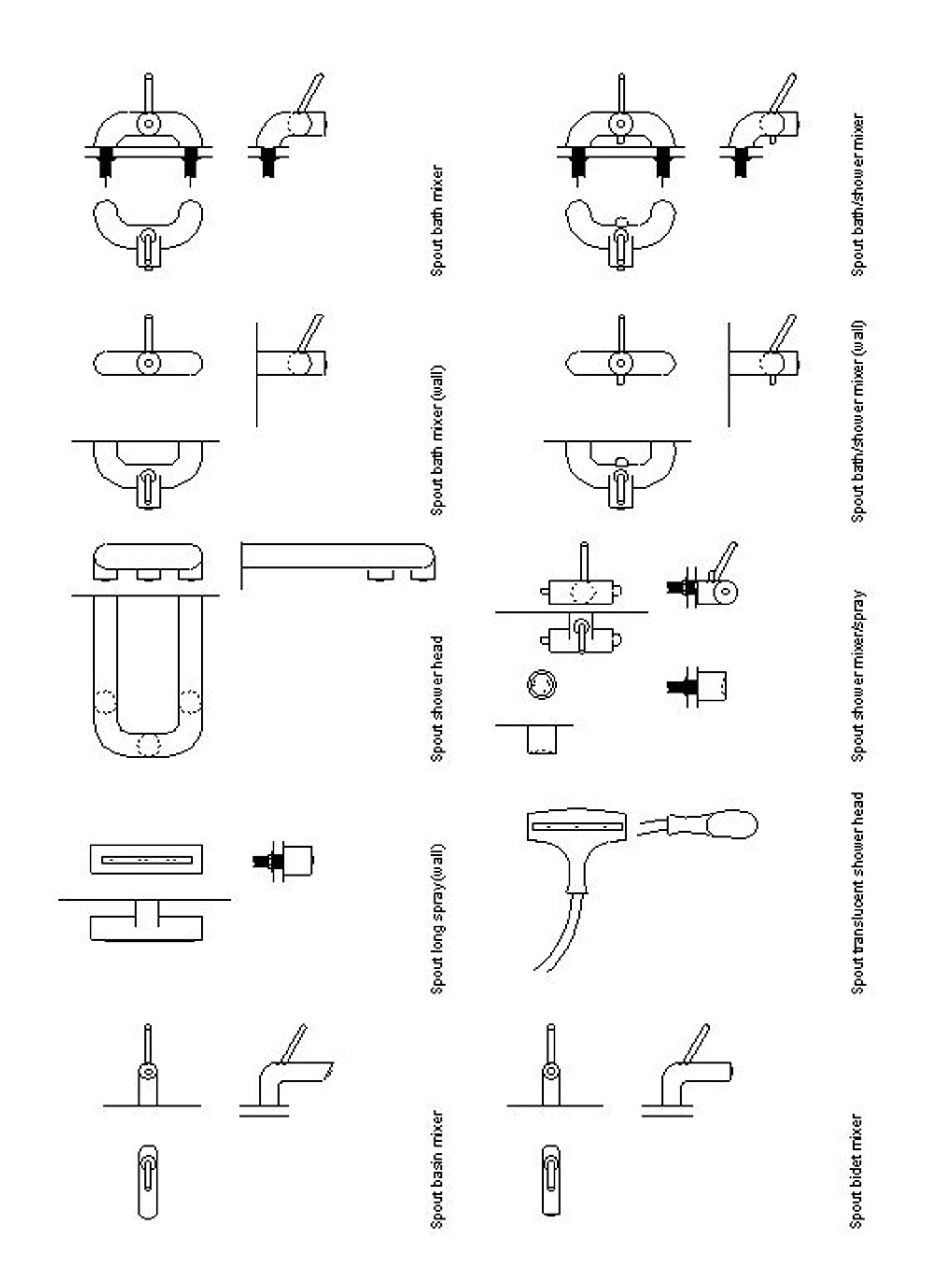 Spout bath mixer

Spout bath mixer (wall)

Spout shower head

Spout long spray(wall)

Spout basin mixer

Spout bath/shower mixer

Spout bath/shower mixer (wall)

Spout shower mixer/spray

Spout translucent shower head

Spout bidet mixer